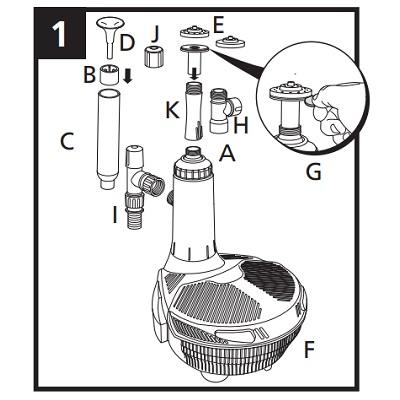 1
D
J
E
B
K
H
C
A
G
I
F